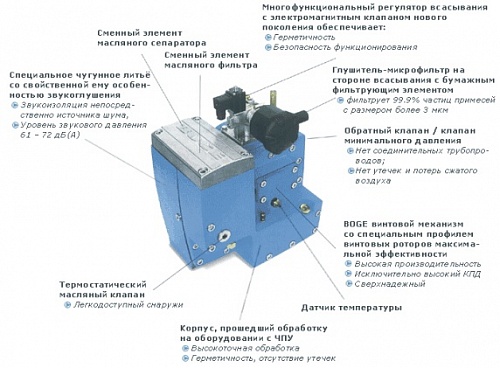 Многофункциональный регулятор всасывания с электромагнитным клапаном нового поколения обеспечивает:
Герметичность
Безопасность функционирования

Сменный элемент масляного сепаратора

Сменный элемент масляного фильтра

Специальное чугунное литьё со свойственной ему особенностью звукоглушения
Звукоизоляция непосредственно источника шума,
Уровень звукового давления 61 – 72 дБ(А)

Глушитель-микрофильтр на стороне всасывания с бумажным фильтрующим элементом
фильтрует 99.9% частиц примесей с размером более 3 мкм

Обратный клапан / клапан минимального давления
Нет соединительных трубопроводов;
Нет утечек и потерь сжатого воздуха

BOGE винтовой механизм со специальным профилем винтовых роторов максимальной эффективности
Высокая производительность
Исключительно высокий КПД
Сверхнадежный

Термостатический масляный клапан
Легкодоступный снаружи

Датчик температуры

Корпус, прошедший обработку на оборудовании с ЧПУ
Высокоточная обработка
Герметичность, отсутствие утечек